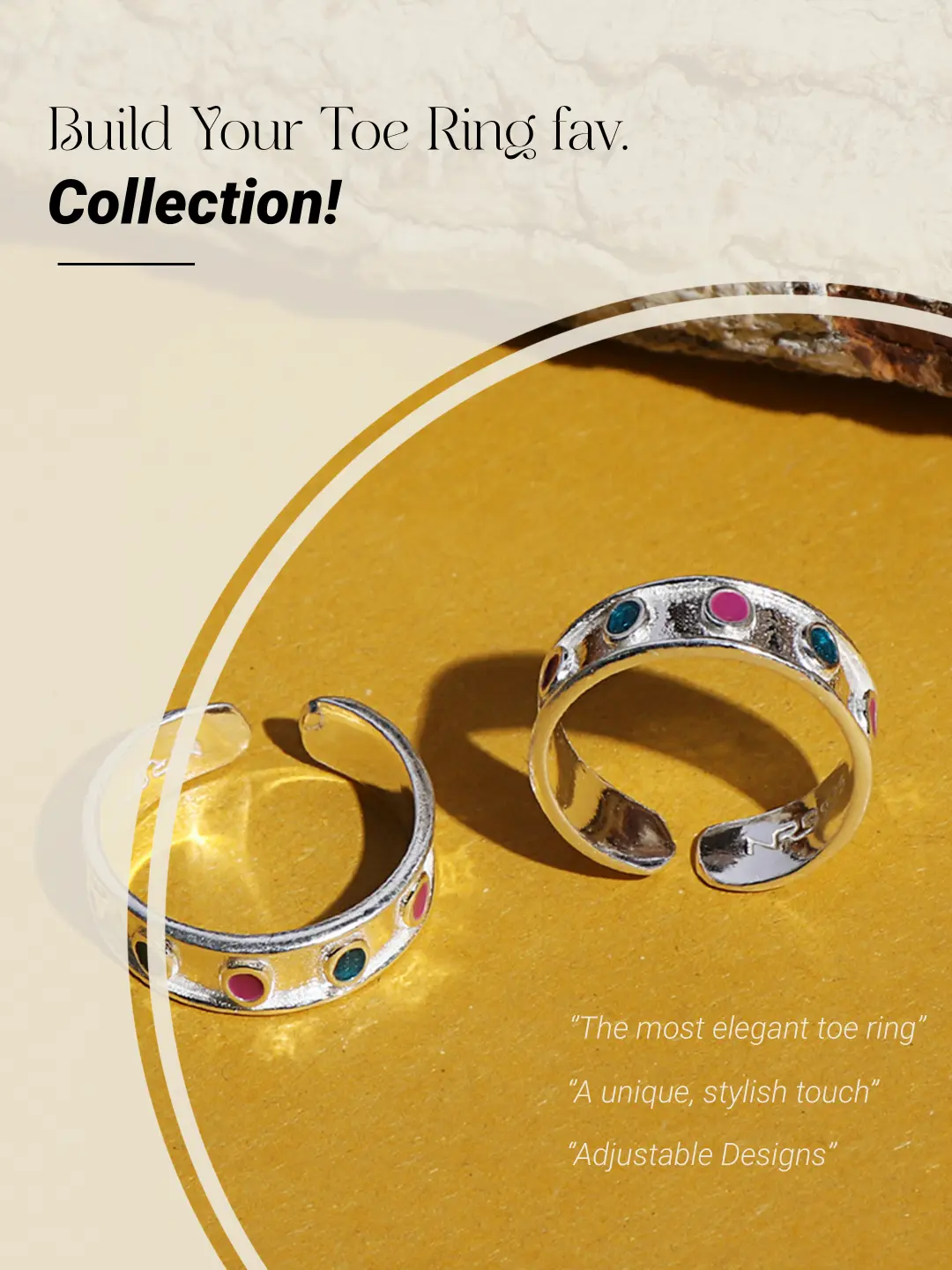 Build Your Toe Ring fav.
Collection!

"The most elegant toe ring"

"A unique, stylish touch"

"Adjustable Designs"